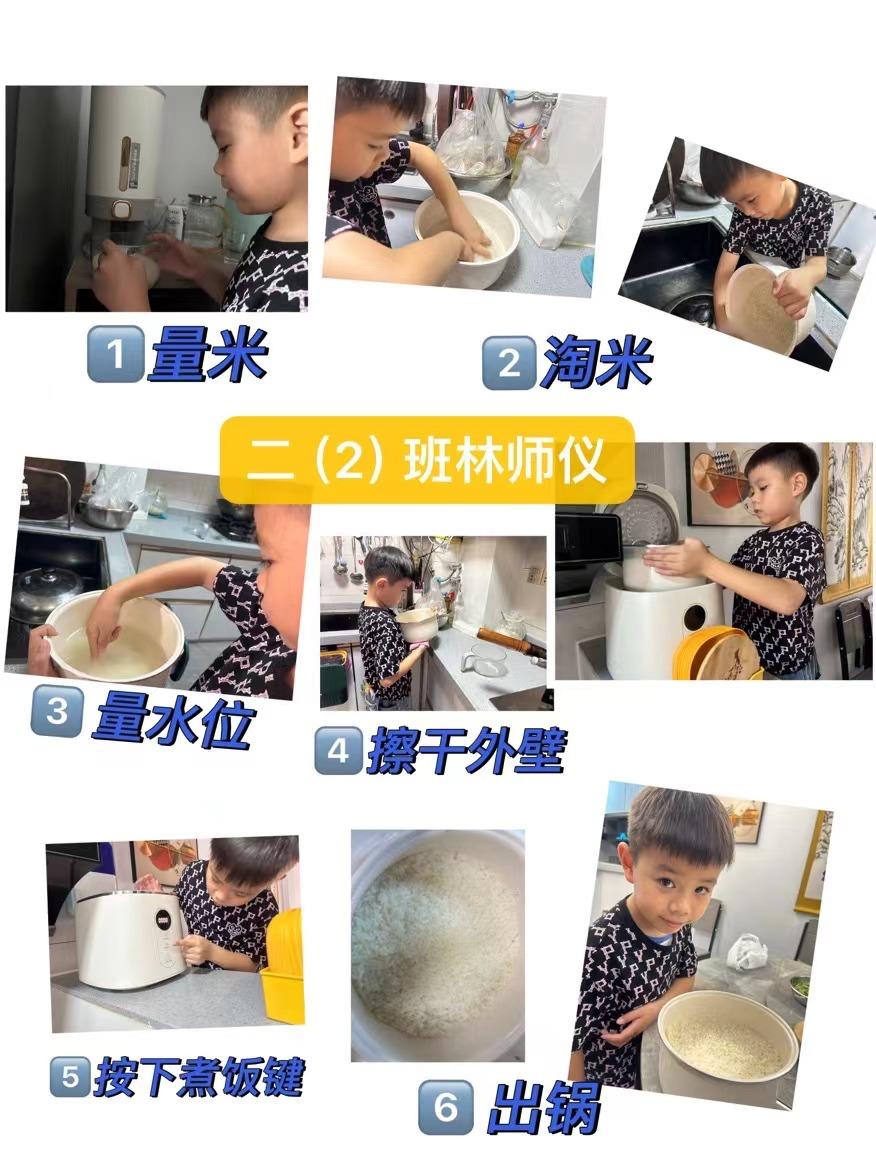 1 量米

2 淘米

二（2）班林师仪

3 量水位

4 擦干外壁

5 按下煮饭键

6 出锅